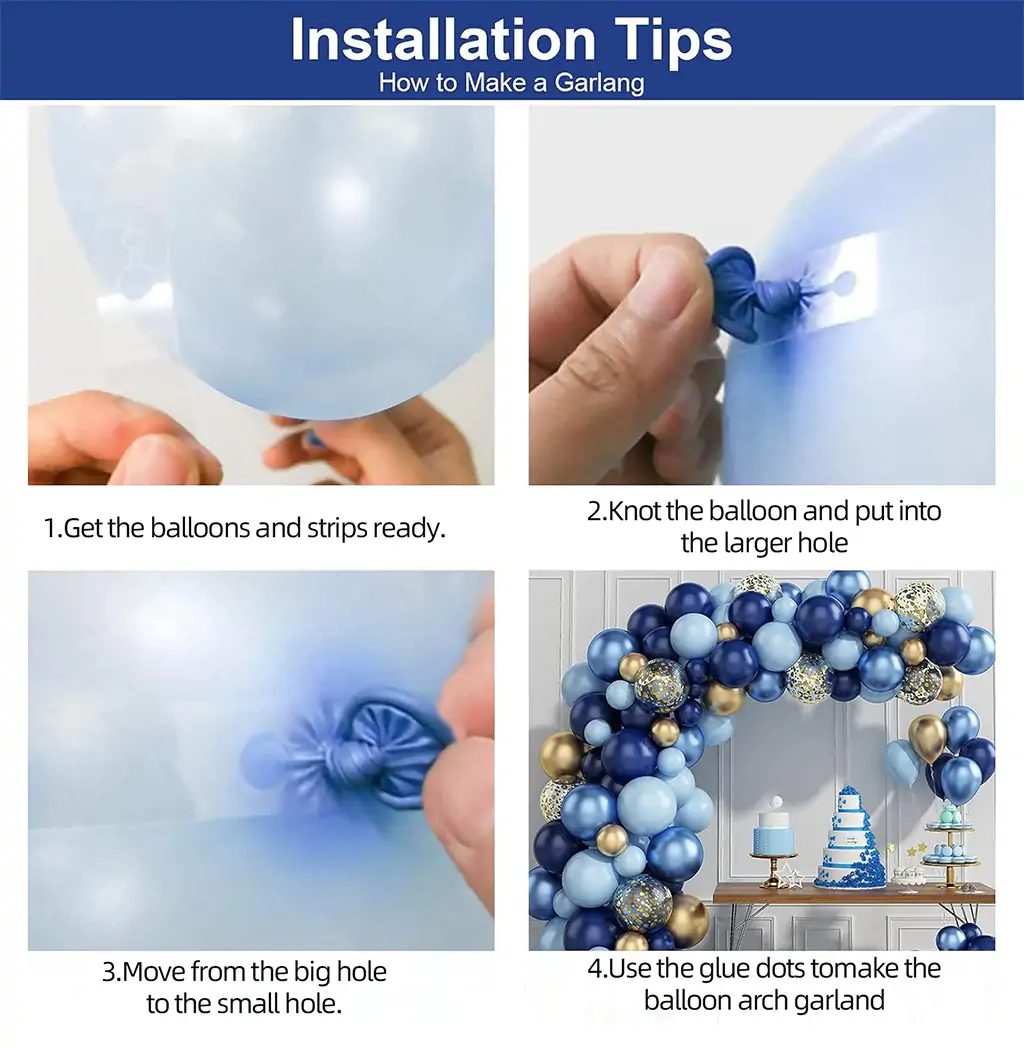 Installation Tips
How to Make a Garlang

1.Get the balloons and strips ready.

2.Knot the balloon and put into the larger hole

3.Move from the big hole to the small hole.

4.Use the glue dots tomake the balloon arch garland