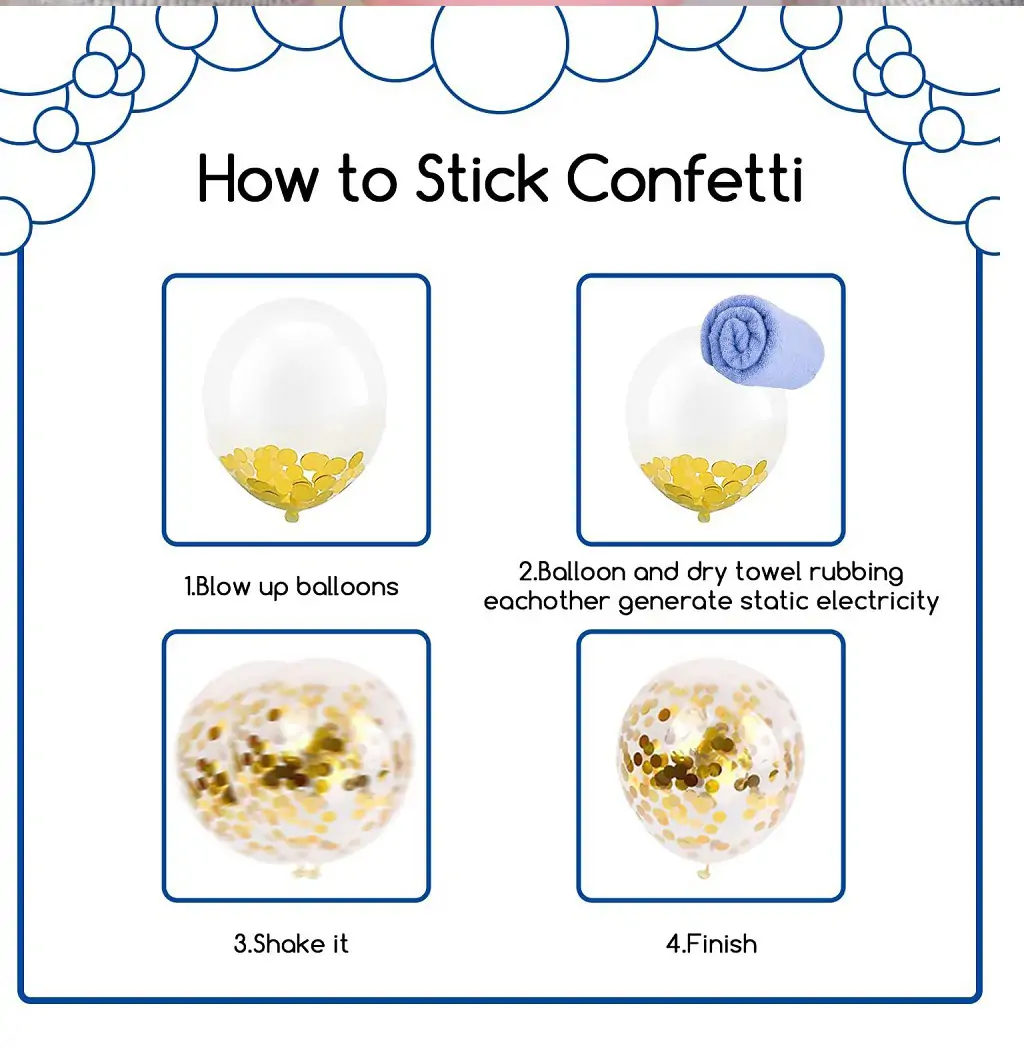 How to Stick Confetti

1.Blow up balloons

2.Balloon and dry towel rubbing eachother generate static electricity

3.Shake it

4.Finish